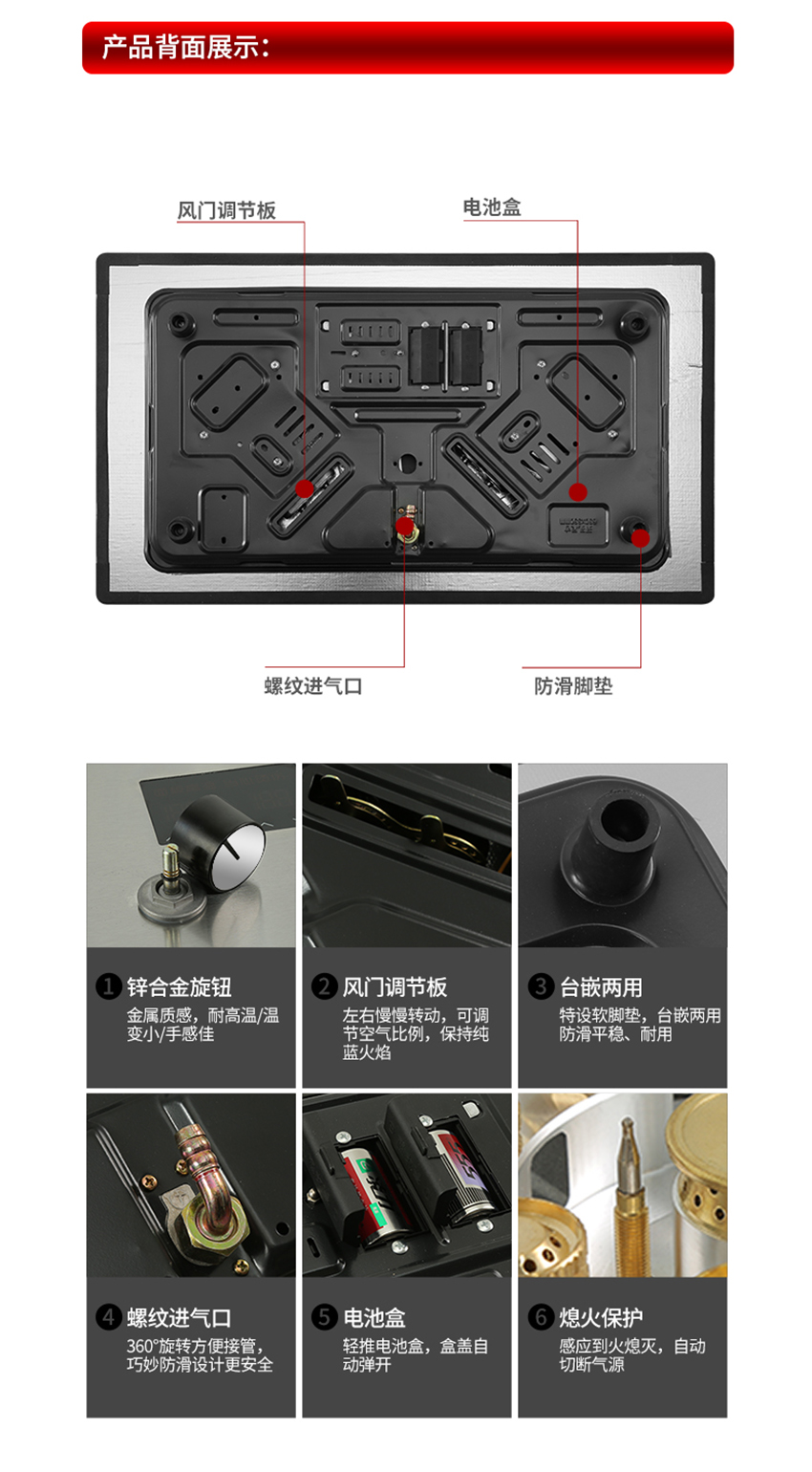 产品背面展示：

风门调节板

电池盒

螺纹进气口

防滑脚垫

1 锌合金旋钮
金属质感，耐高温/温变小/手感佳

2 风门调节板
左右慢慢转动，可调节空气比例，保持纯蓝火焰

3 台嵌两用
特设软脚垫，台嵌两用防滑平稳、耐用

4 螺纹进气口
360°旋转方便接管，巧妙防滑设计更安全

5 电池盒
轻推电池盒，盒盖自动弹开

6 熄火保护
感应到火熄灭，自动切断气源